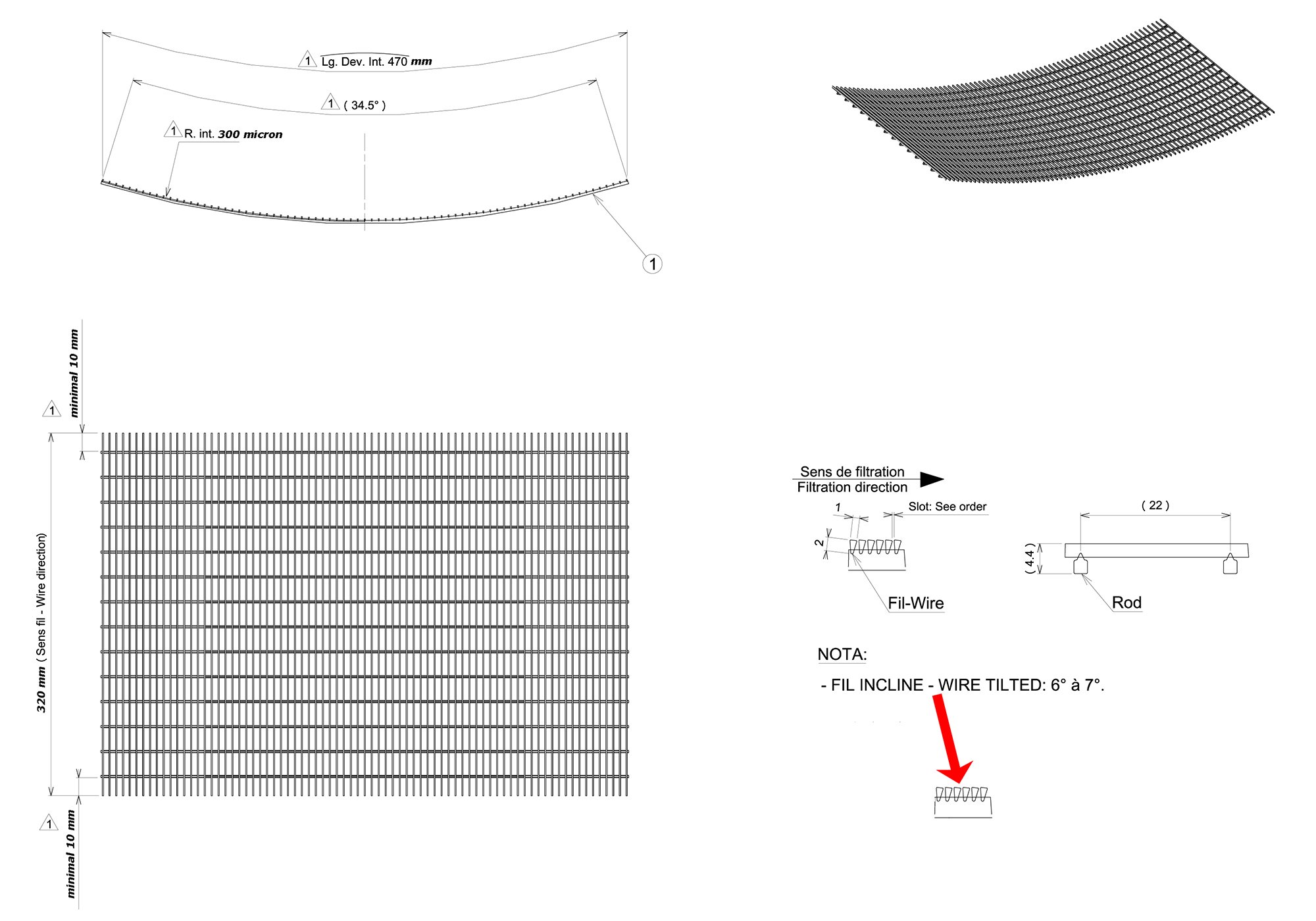 1 Lg. Dev. Int. 470 mm

1 ( 34.5° )

1 R. int. 300 micron

1

1 minimal 10 mm

320 mm ( Sens fil - Wire direction)

1 minimal 10 mm

Sens de filtration
Filtration direction

1
Slot: See order
2

Fil-Wire

( 22 )
( 4.4 )

Rod

NOTA:

- FIL INCLINE - WIRE TILTED: 6° à 7°.